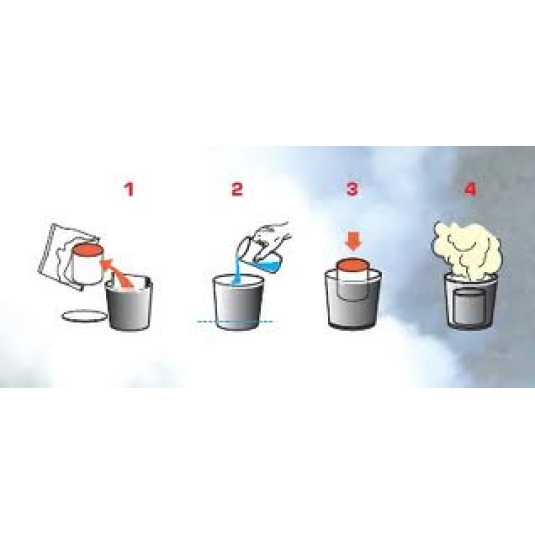 1

2

3

4